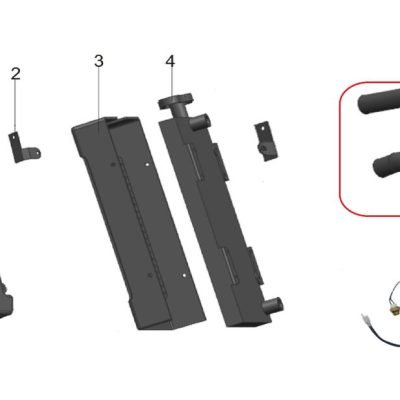 2
3
4