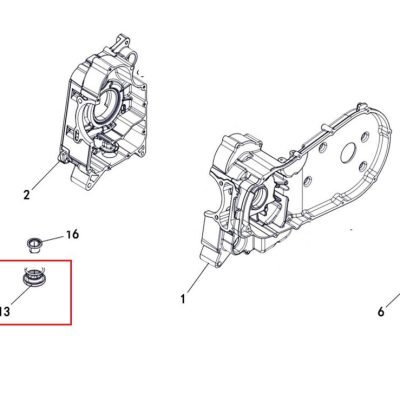 2

16

13

1

6