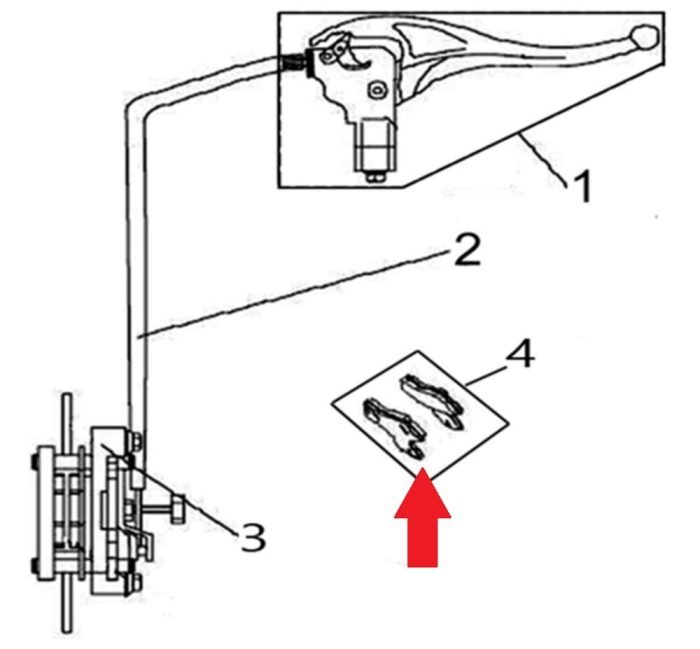 1
2
4
3