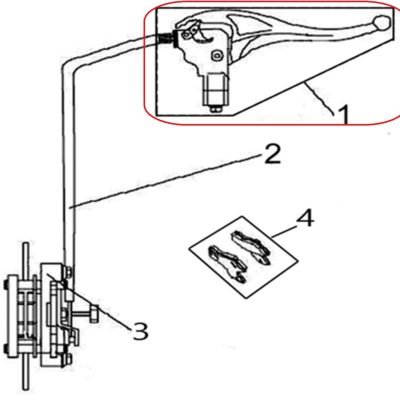 1
2
4
3