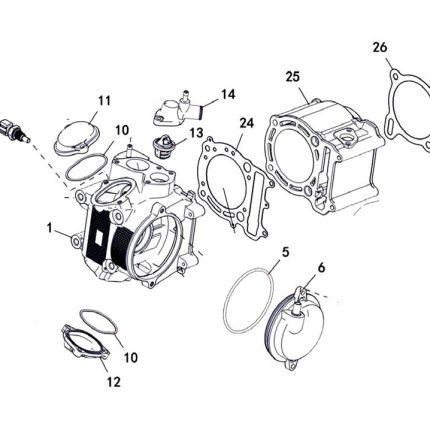 26
25
14
11
24
10
13
1
5
6
10
12