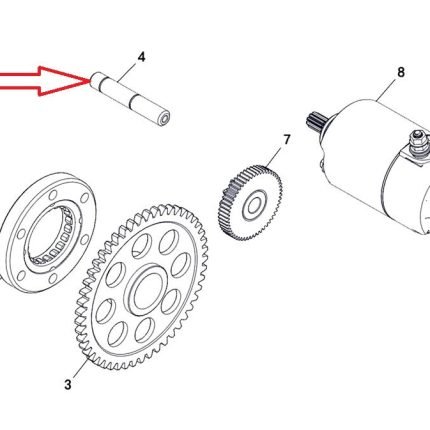 4

8

7

3