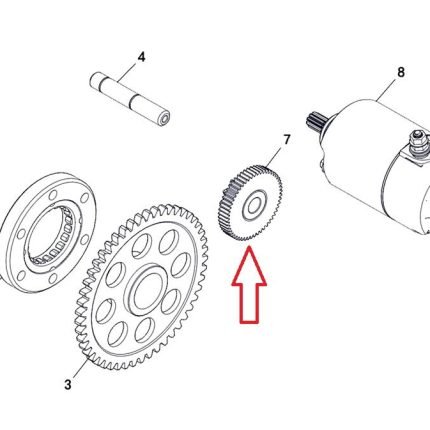 4
8
7
3