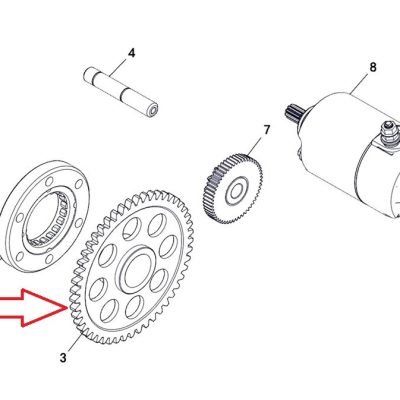 4
8
7
3