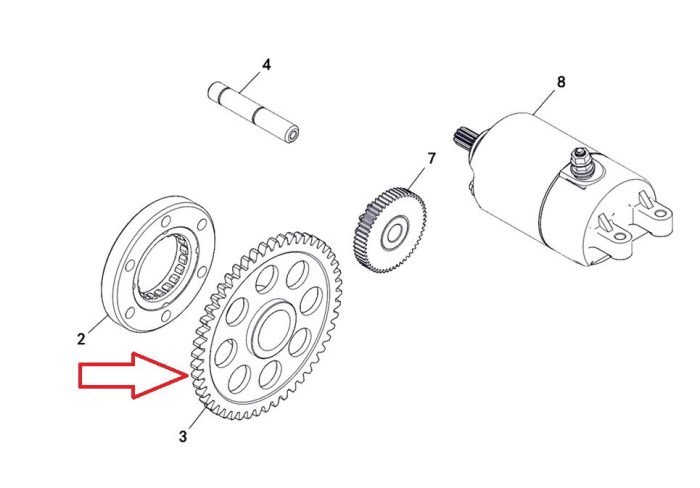 4
8
7
2
3