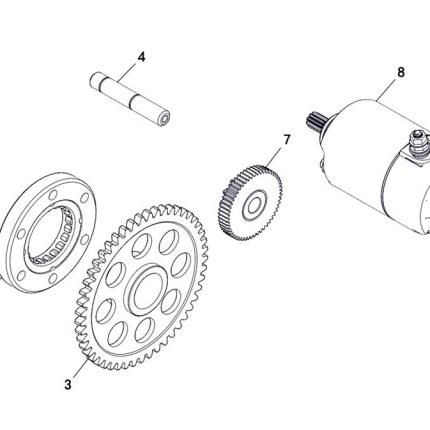 4
8
7
3