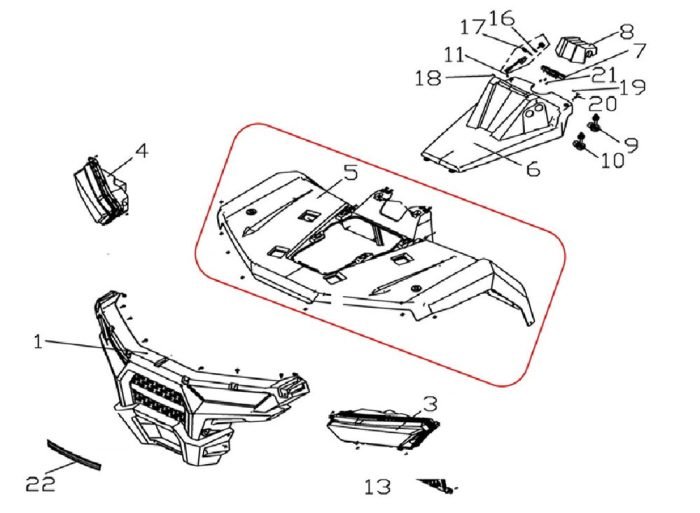 17 16 8
11 7
18 21
19
20
9
10
6
4
5
1
3
22
13