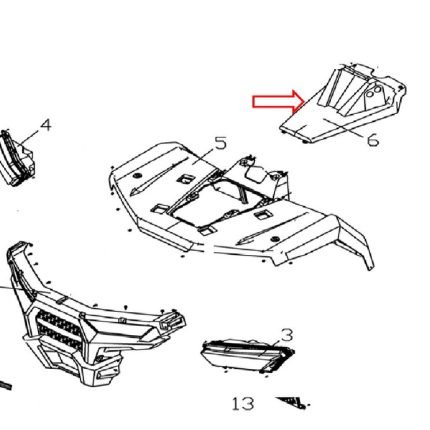 4
5
6
3
13