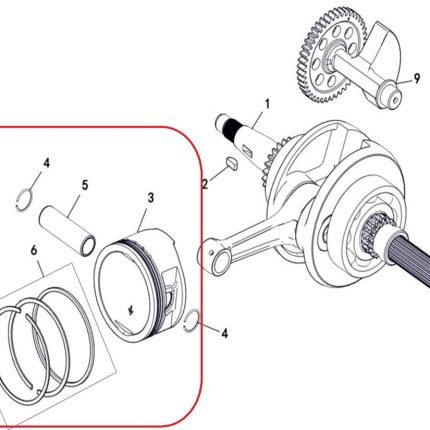 9
1
4
5
3
2
6
4