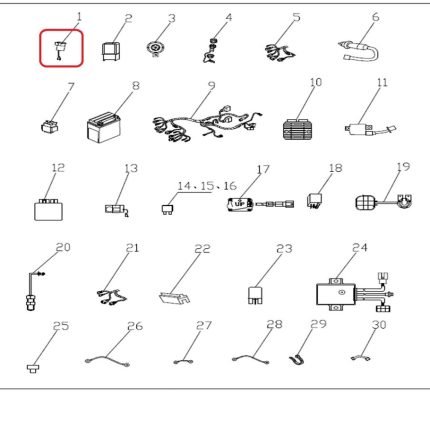 1
2
3
4
5
6
7
8
9
10
11
12
13
14、15、16
17
UP
18
19
20
21
22
23
24
25
26
27
28
29
30