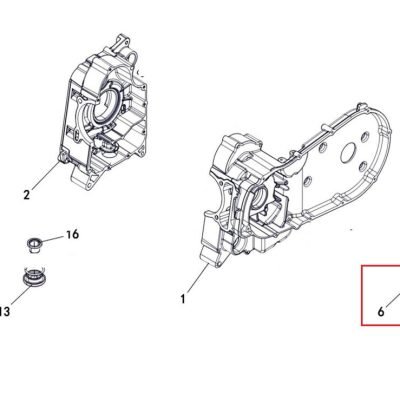 2

16

13

1

6