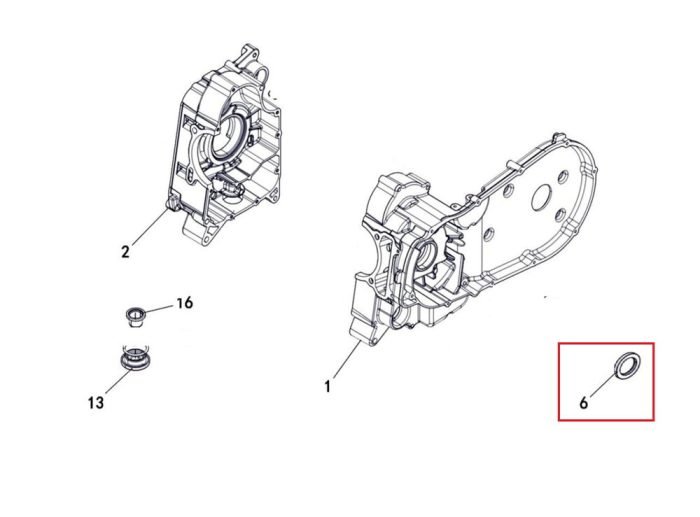 2

16

13

1

6