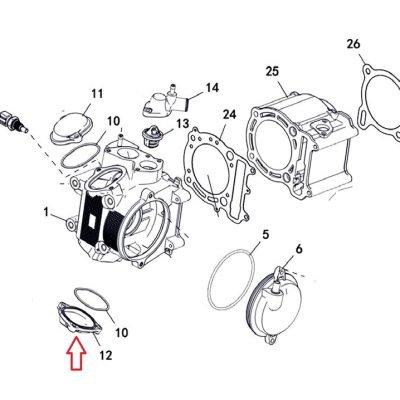 26
25
14
11
24
10
13
1
5
6
10
12