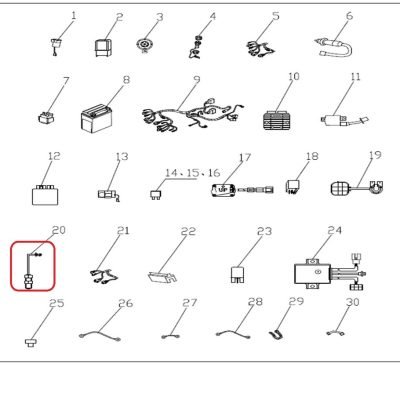 1
2
3
4
5
6
7
8
9
10
11
12
13
14、15、16
17
UP
18
19
20
21
22
23
24
25
26
27
28
29
30