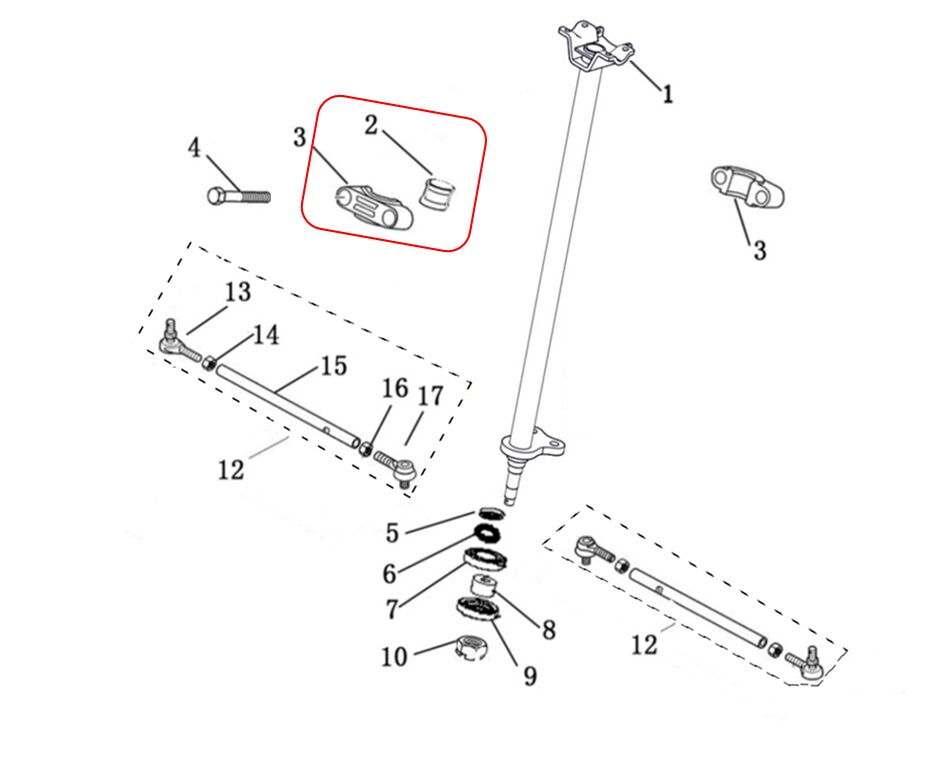 1
4
3
2
3
13
14
15
16
17
12
5
6
7
8
9
10
12