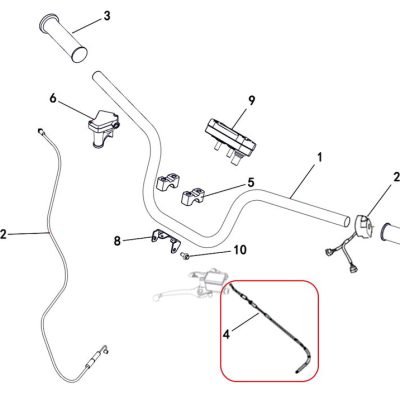 3
6
9
1
2
5
2
8
10
4