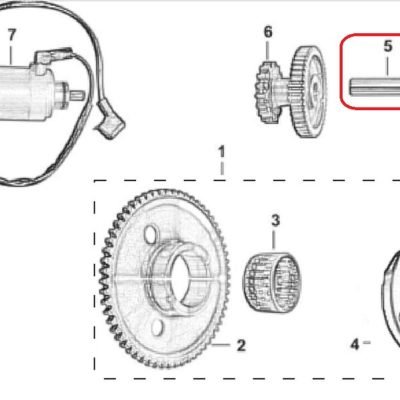 7

6

5

1

3

2

4