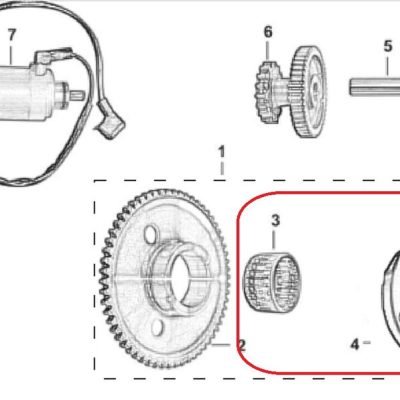 7

6

5

1

3

2

4