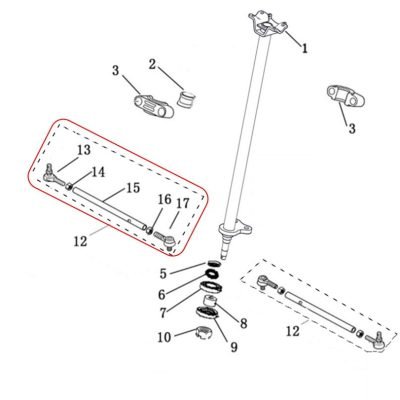 1
2
3
3
13
14
15
16
17
12
5
6
7
8
9
10
12