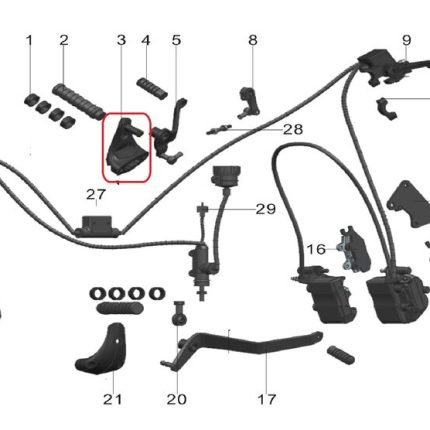 1 2 3 4 5 8 9
28
27
29
16
21 20 17