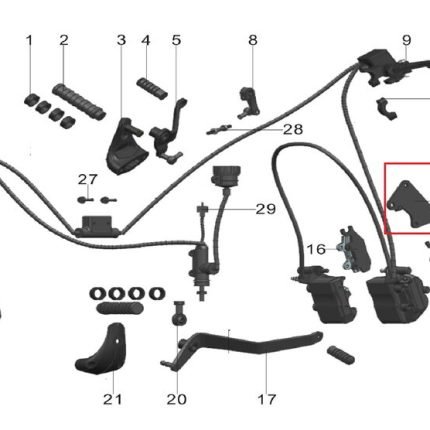 1 2 3 4 5 8 9

28

27

29

16

21 20 17