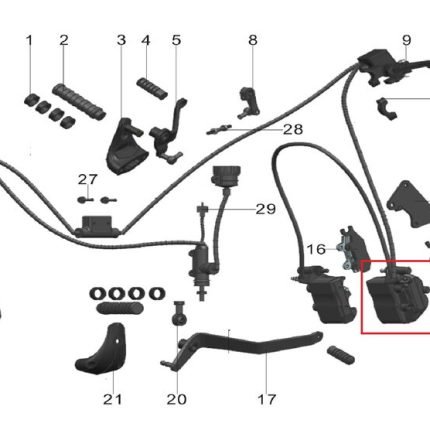 1 2 3 4 5 8 9

28

27

29

16

21 20 17