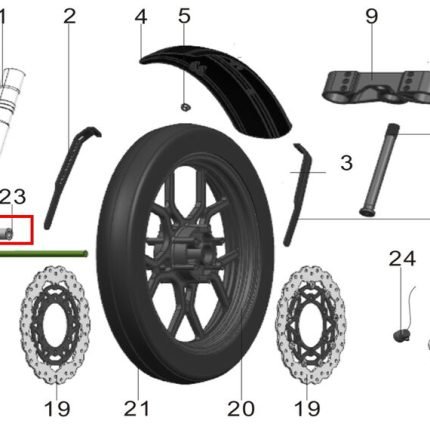 1
2
4
5
9
3
23
24
19
21
20
19