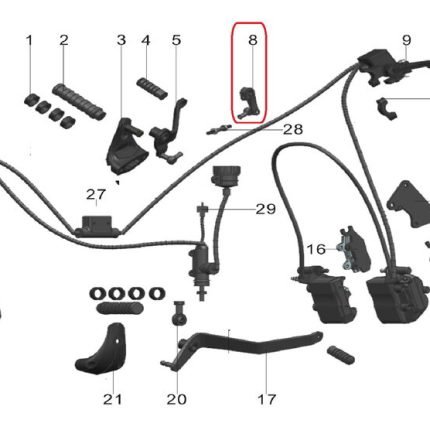 1
2
3
4
5
8
9
28
27
29
16
21
20
17