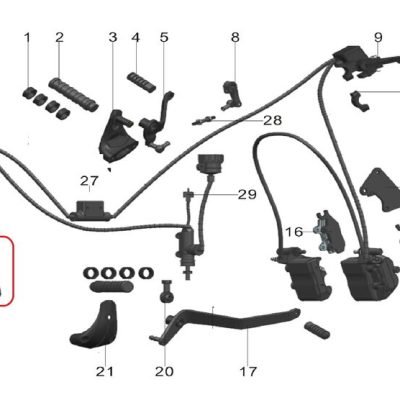 1
2
3
4
5
8
9
28
27
29
16
21
20
17