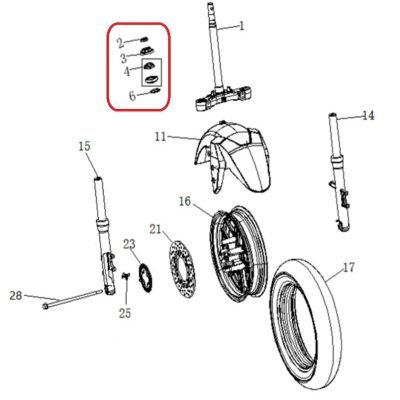 1
2
3
4
6
14
11
15
16
21
23
17
28
25