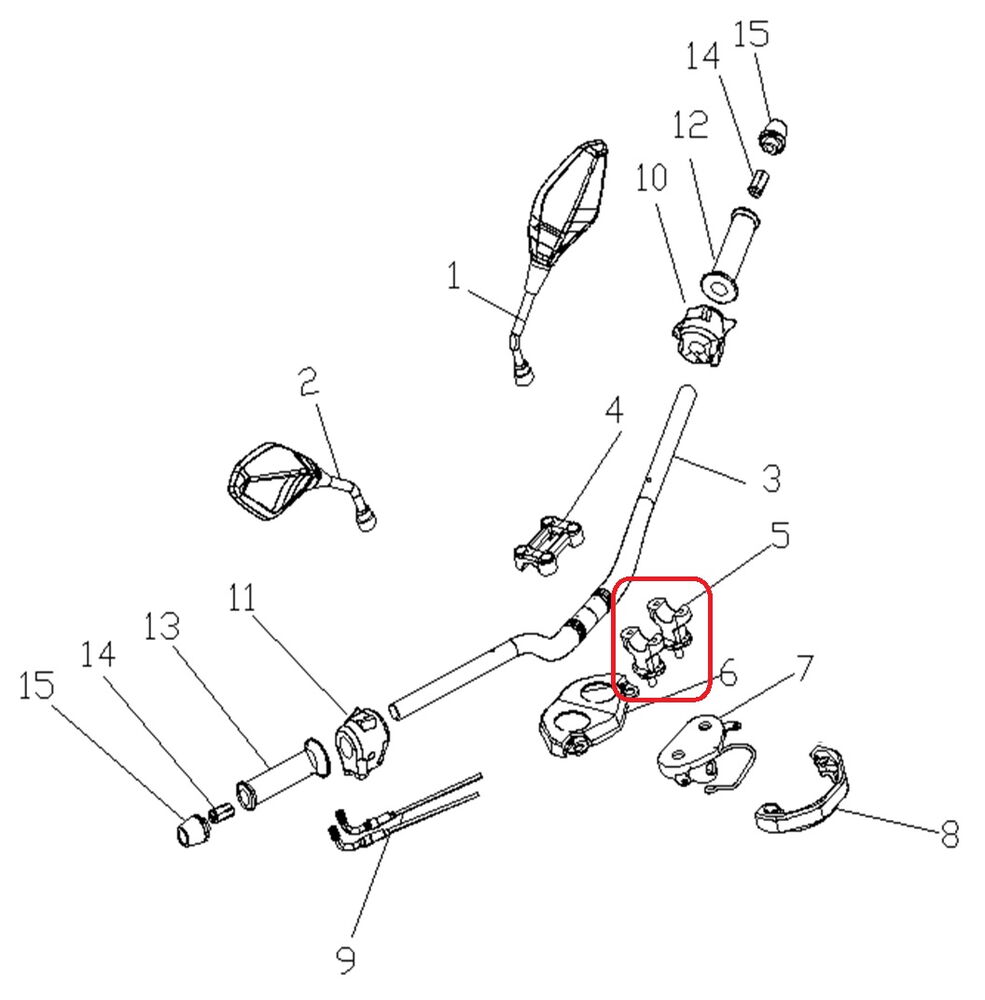 15
14
12
10
1
2
4
3
5
11
13
14
15
6
7
8
9