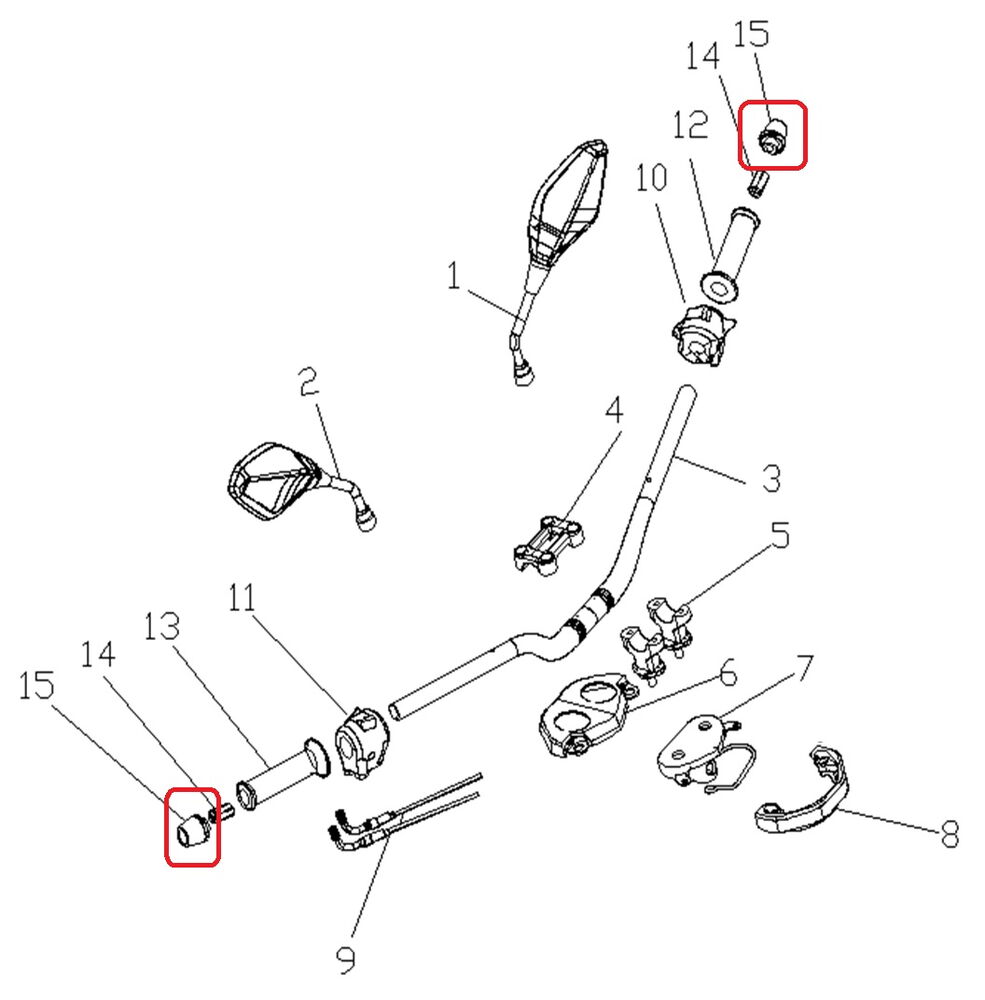 15
14
12
10
1
2
4
3
5
11
13
14
15
6
7
8
9