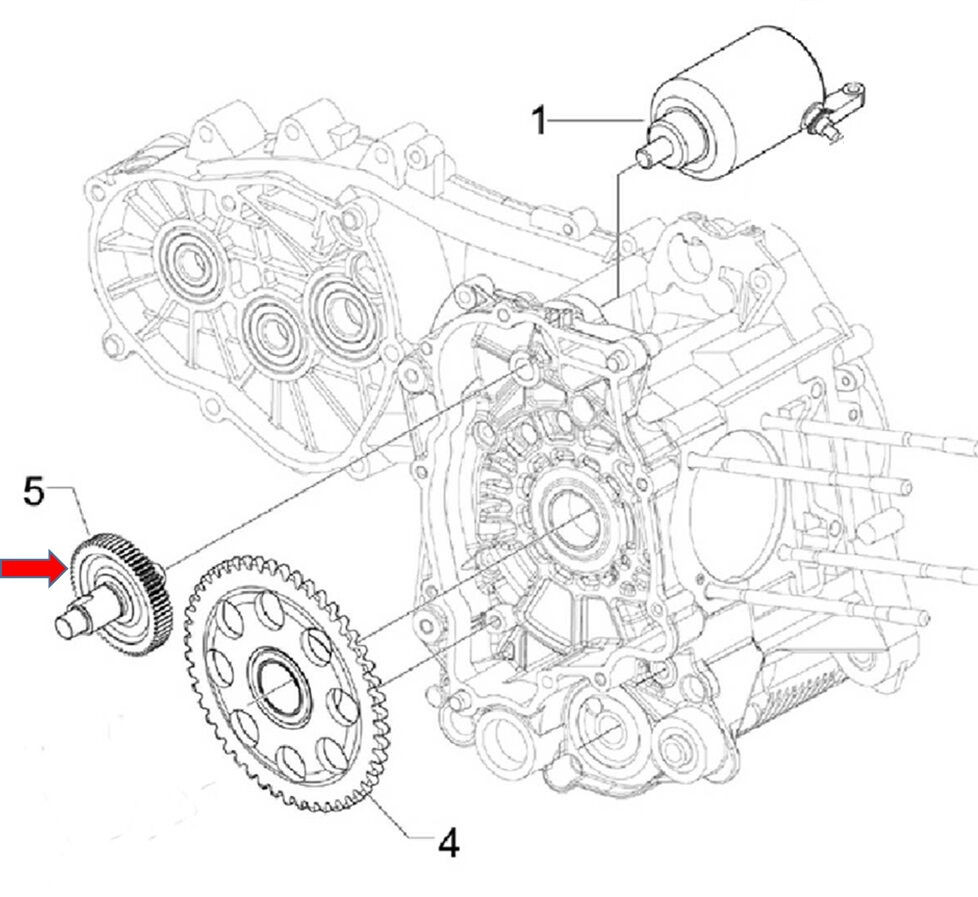 1

5

4