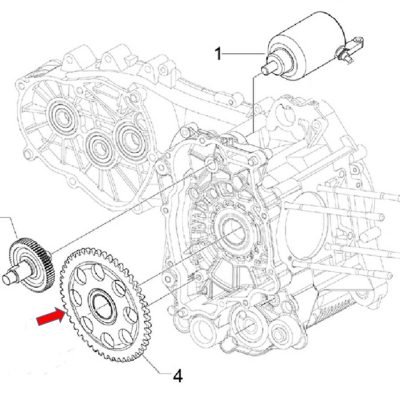 1

4