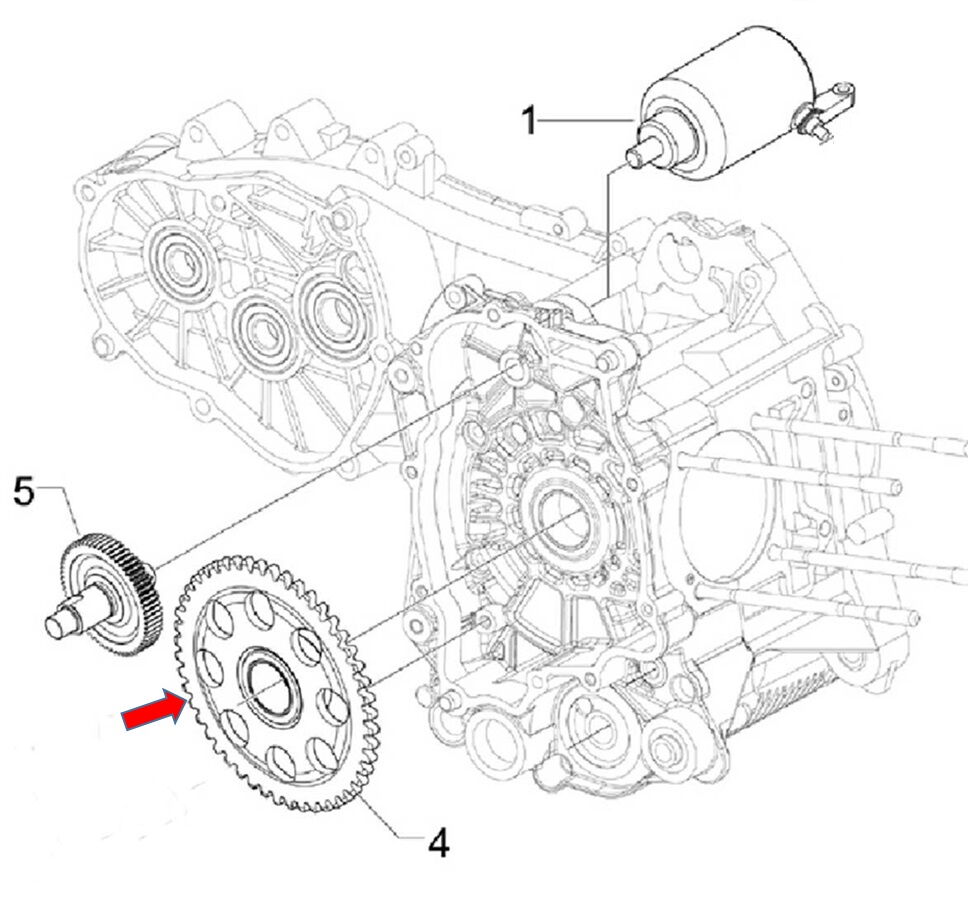 1
5
4