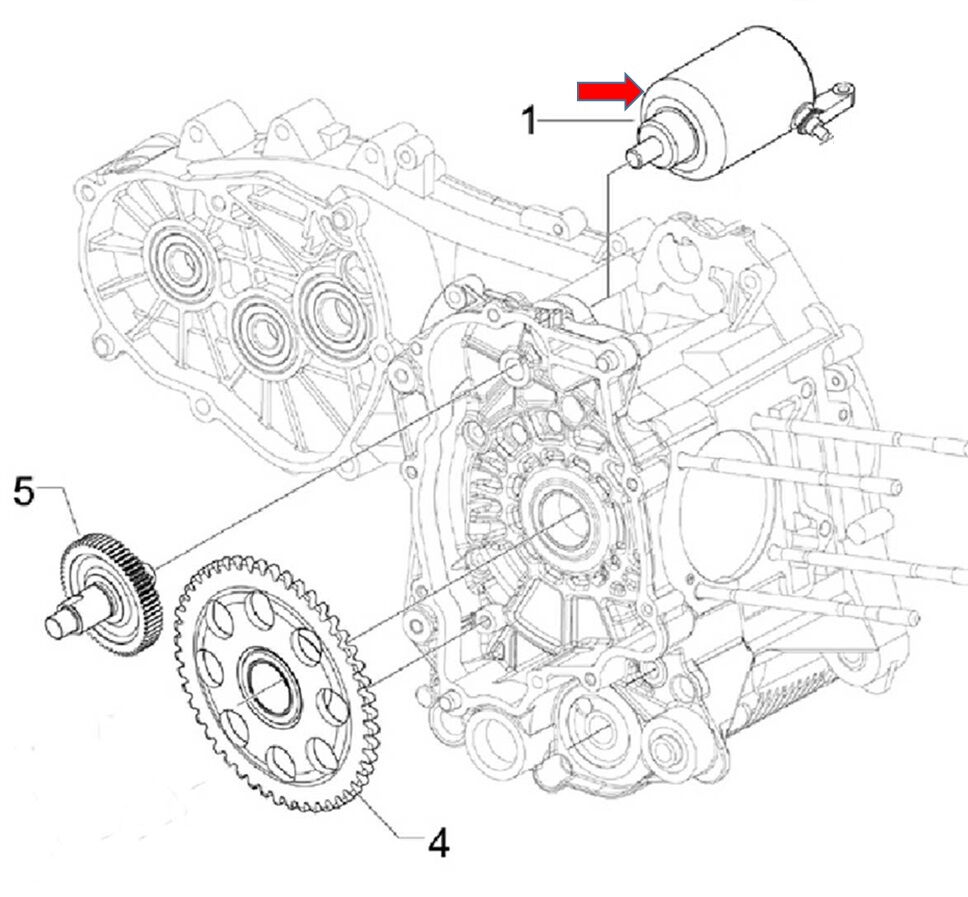 1
5
4