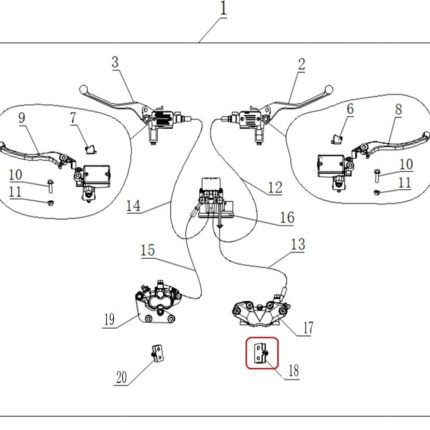 1
3
2
9
7
6
8
10
11
10
11
14
12
16
15
13
19
17
20
18