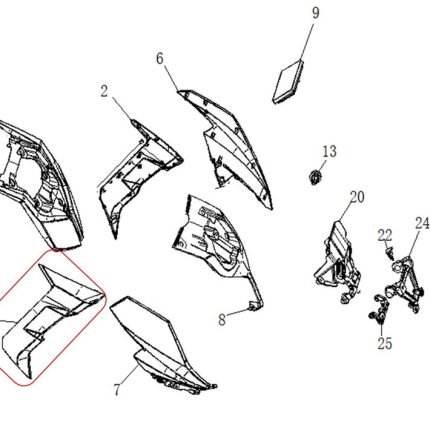 9
6
2
13
20
22
24
8
25
7