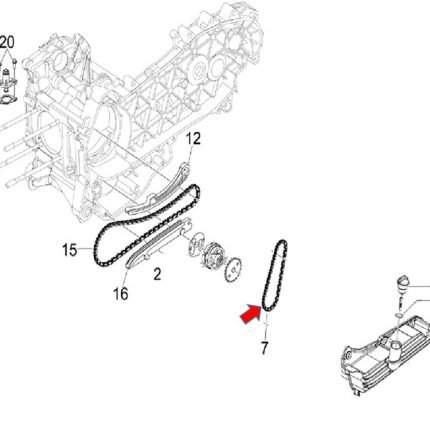 20

12

15

2

16

7