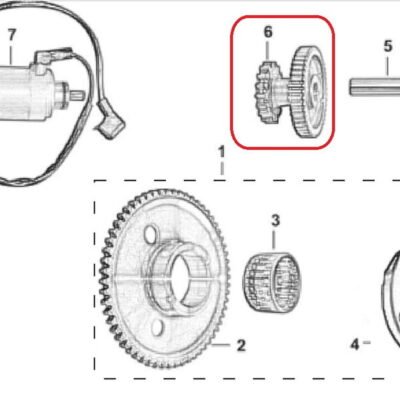 7

6

5

1

3

2

4