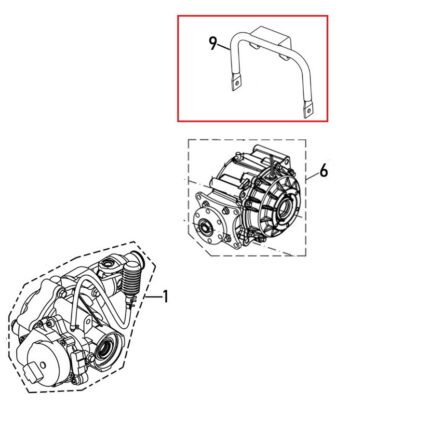 9

6

1