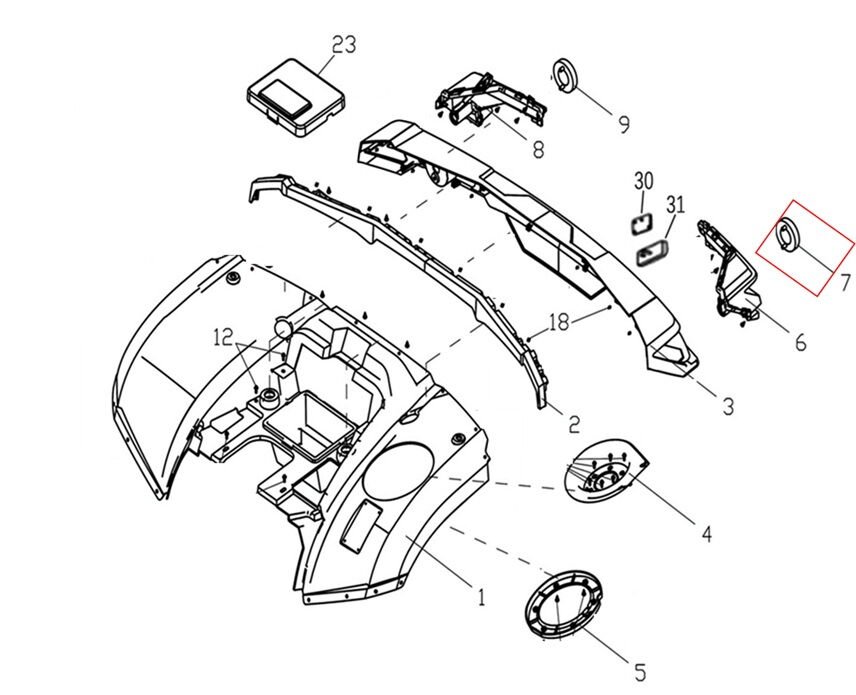 23
9
8
30
31
7
6
12
18
3
2
4
1
5