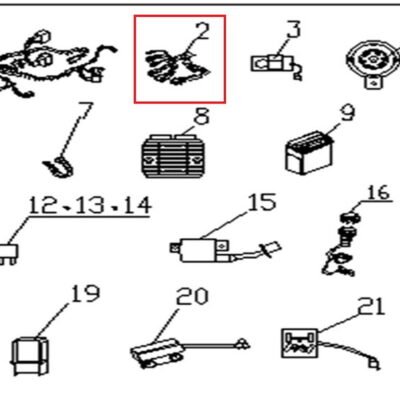 2
3
7
8
9
12、13、14
15
16
19
20
21