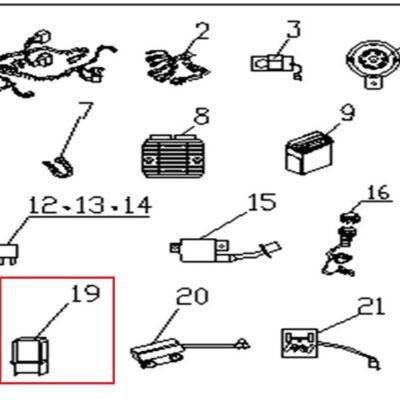 2
3
7
8
9
12、13、14
15
16
19
20
21