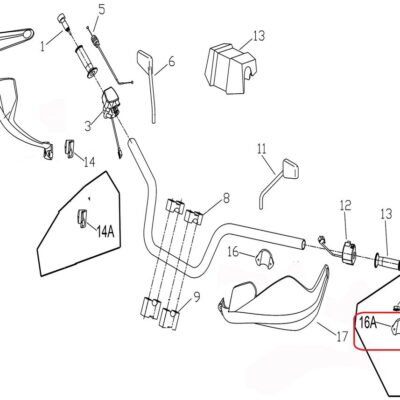 5
1
13
6
3
14
11
14A
8
12
13
16
9
17
16A