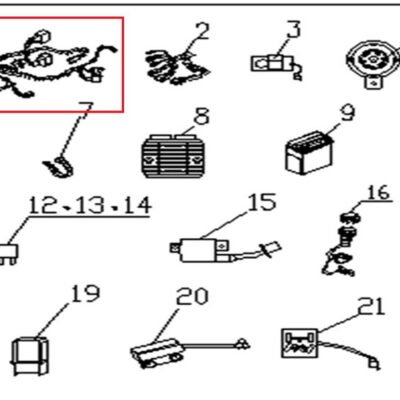 2
3
7
8
9
12、13、14
15
16
19
20
21