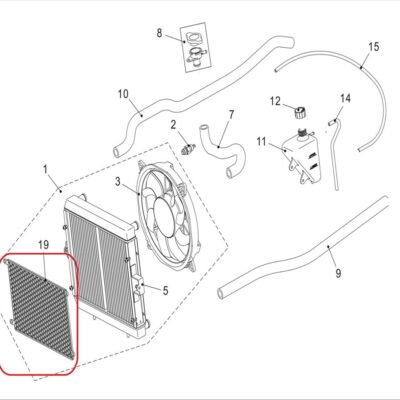 8
15
10
12
14
2
7
11
1
3
19
5
9