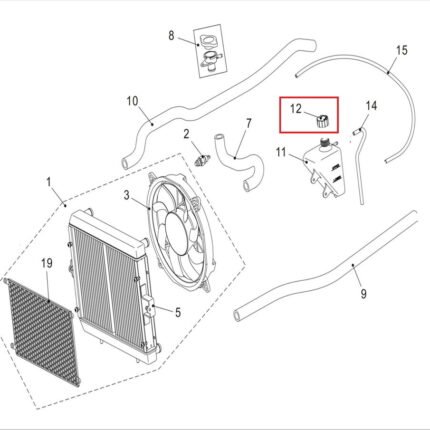 8
15
10
12
14
2
7
11
1
3
19
5
9