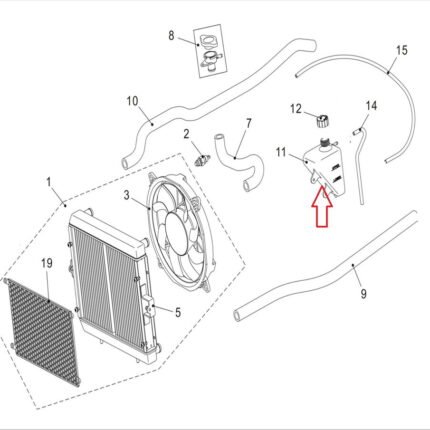 8
15
10
12
14
2
7
11
1
3
19
5
9