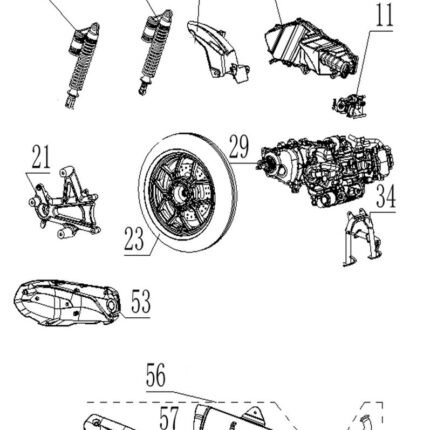 11
21
29
34
23
53
56
57